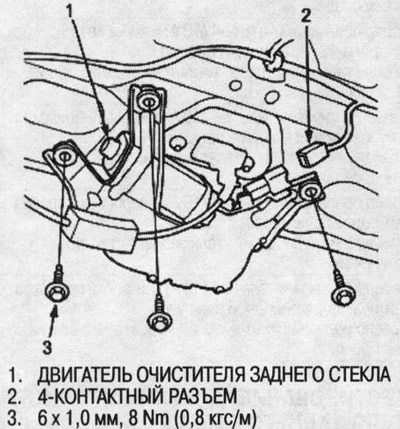 1

2

3

1. ДВИГАТЕЛЬ ОЧИСТИТЕЛЯ ЗАДНЕГО СТЕКЛА
2. 4-КОНТАКТНЫЙ РАЗЪЕМ
3. 6 x 1,0 мм, 8 Nm (0,8 кгс/м)