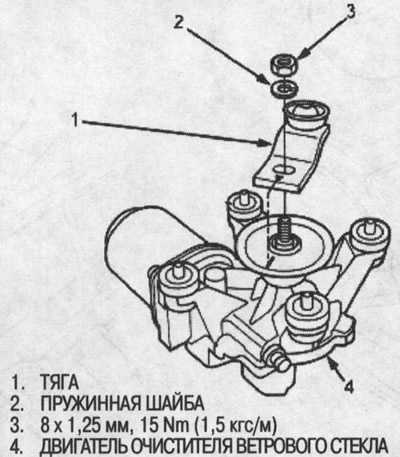 2
3
1
4

1. ТЯГА
2. ПРУЖИННАЯ ШАЙБА
3. 8 x 1,25 мм, 15 Nm (1,5 кгс/м)
4. ДВИГАТЕЛЬ ОЧИСТИТЕЛЯ ВЕТРОВОГО СТЕКЛА