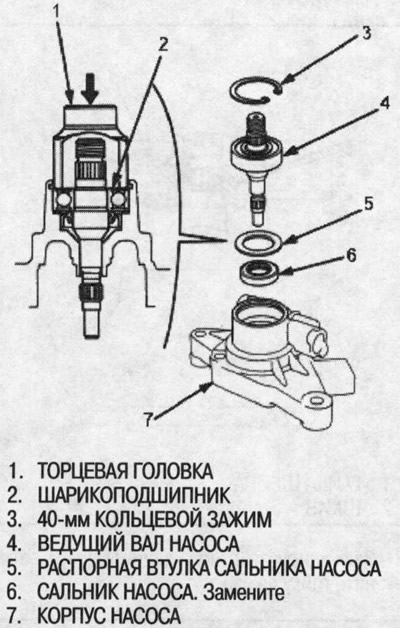 1
2
3
4
5
6
7

1. ТОРЦЕВАЯ ГОЛОВКА
2. ШАРИКОПОДШИПНИК
3. 40-мм КОЛЬЦЕВОЙ ЗАЖИМ
4. ВЕДУЩИЙ ВАЛ НАСОСА
5. РАСПОРНАЯ ВТУЛКА САЛЬНИКА НАСОСА
6. САЛЬНИК НАСОСА. Замените
7. КОРПУС НАСОСА