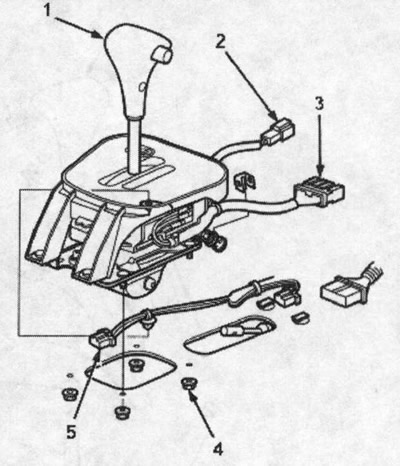 1
2
3
5
4