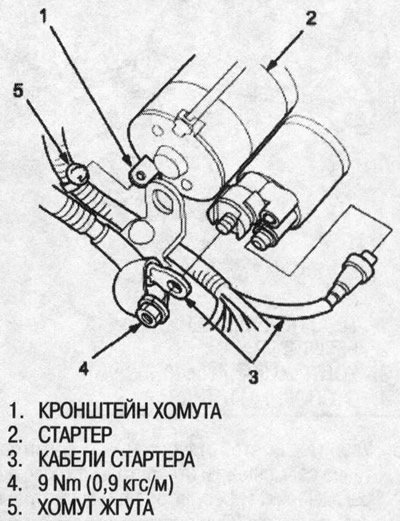 1
2
5
4
3

1. КРОНШТЕЙН ХОМУТА
2. СТАРТЕР
3. КАБЕЛИ СТАРТЕРА
4. 9 Nm (0,9 кгс/м)
5. ХОМУТ ЖГУТА