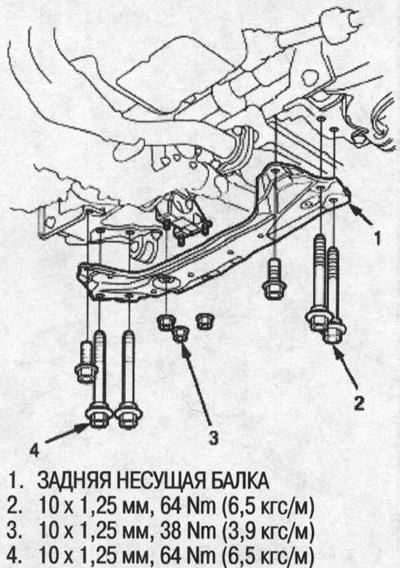 1

2

3

4

1. ЗАДНЯЯ НЕСУЩАЯ БАЛКА
2. 10 x 1,25 мм, 64 Nm (6,5 кгс/м)
3. 10 x 1,25 мм, 38 Nm (3,9 кгс/м)
4. 10 x 1,25 мм, 64 Nm (6,5 кгс/м)