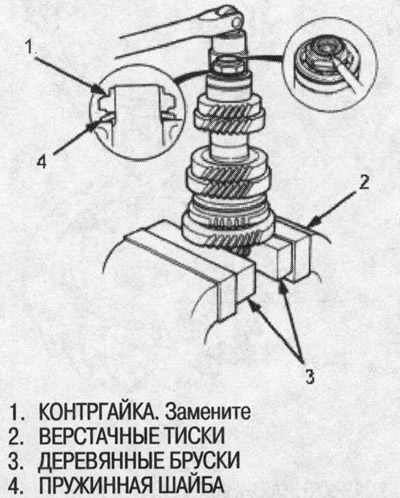 1.

4

2

3

1. КОНТРГАЙКА. Замените
2. ВЕРСТАЧНЫЕ ТИСКИ
3. ДЕРЕВЯННЫЕ БРУСКИ
4. ПРУЖИННАЯ ШАЙБА