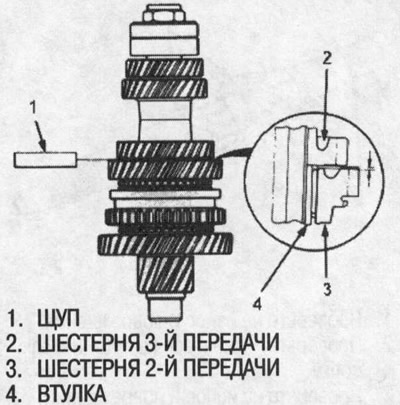 1

2

4

3

1. ЩУП
2. ШЕСТЕРНЯ 3-Й ПЕРЕДАЧИ
3. ШЕСТЕРНЯ 2-Й ПЕРЕДАЧИ
4. ВТУЛКА