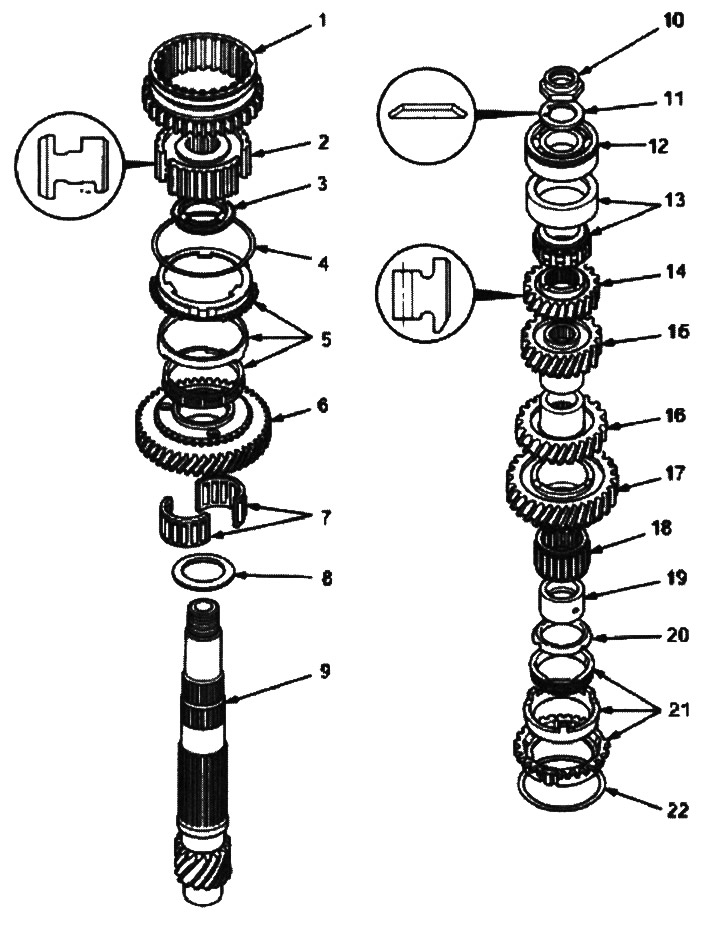 1
2
3
4
5
6
7
8
9
10
11
12
13
14
16
16
17
18
19
20
21
22