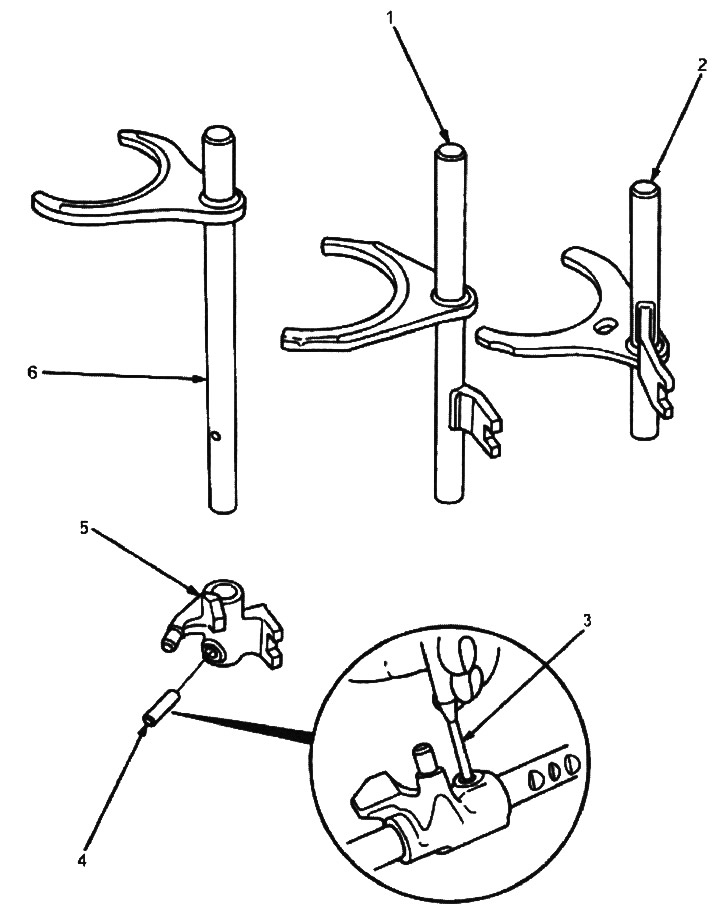 1
2
6
5
3
4