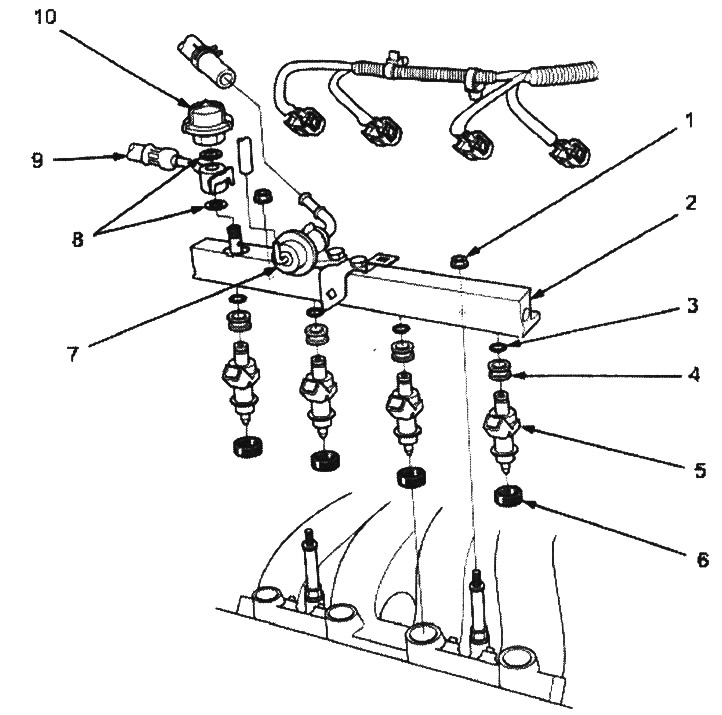 10
9
8
7
1
2
3
4
5
6