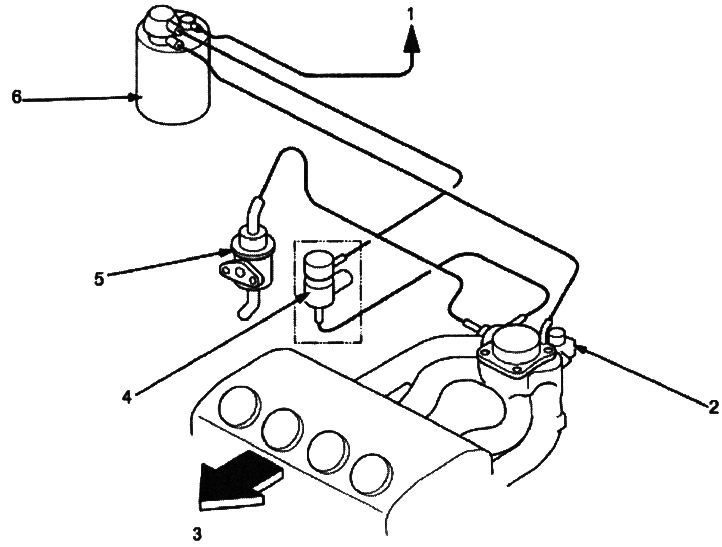 1
6
5
4
2
3