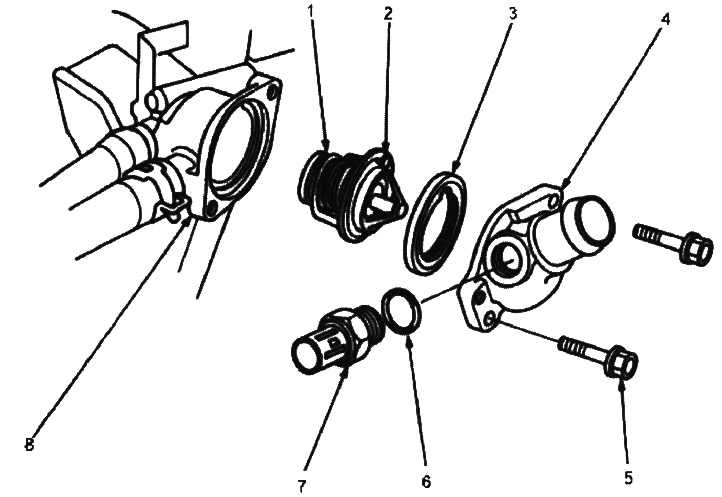 1
2
3
4
8
7
6
5