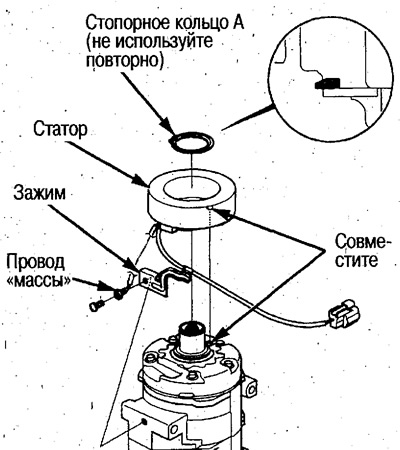 Стопорное кольцо А (не используйте повторно)

Статор

Зажим

Провод «массы»

Совместите