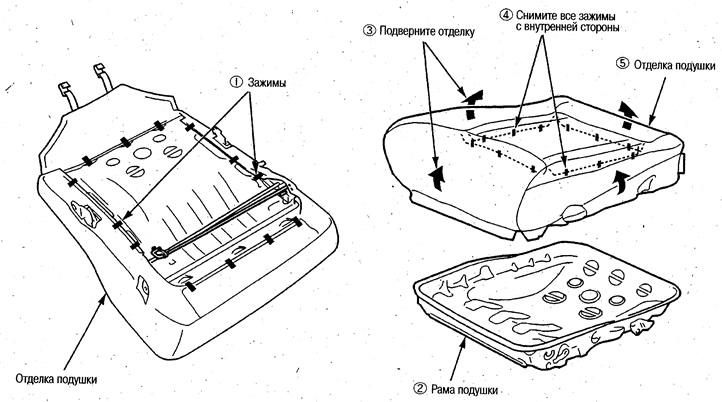 ① Зажимы

Отделка подушки

③ Подверните отделку

④ Снимите все зажимы с внутренней стороны

⑤ Отделка подушки

② Рама подушки