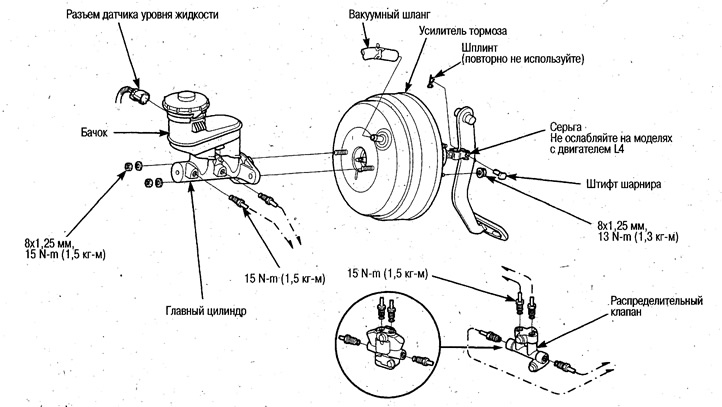 Разъем датчика уровня жидкости

Вакуумный шланг

Усилитель тормоза

Шплинт
(повторно не используйте)

Бачок

Серьга
Не ослабляйте на моделях
с двигателем L4

Штифт шарнира

8x1,25 мм,
15 N-m (1,5 кг-м)

8x1,25 мм,
13 N-m (1,3 кг-м)

15 N-m (1,5 кг-м)

15 N-m (1,5 кг-м)

Главный цилиндр

Распределительный
клапан