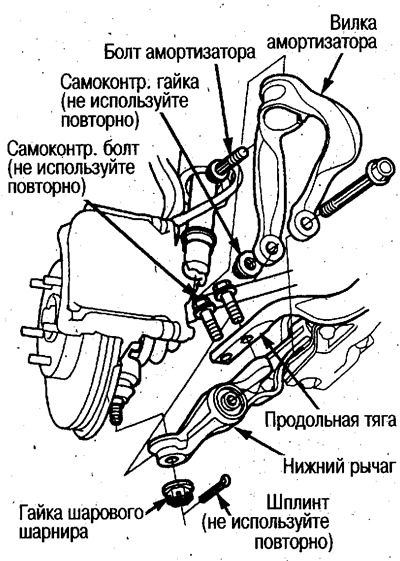 Вилка амортизатора

Болт амортизатора

Самоконтр. гайка (не используйте повторно)

Самоконтр. болт (не используйте повторно)

Продольная тяга

Нижний рычаг

Гайка шарового шарнира

Шплинт (не используйте повторно)