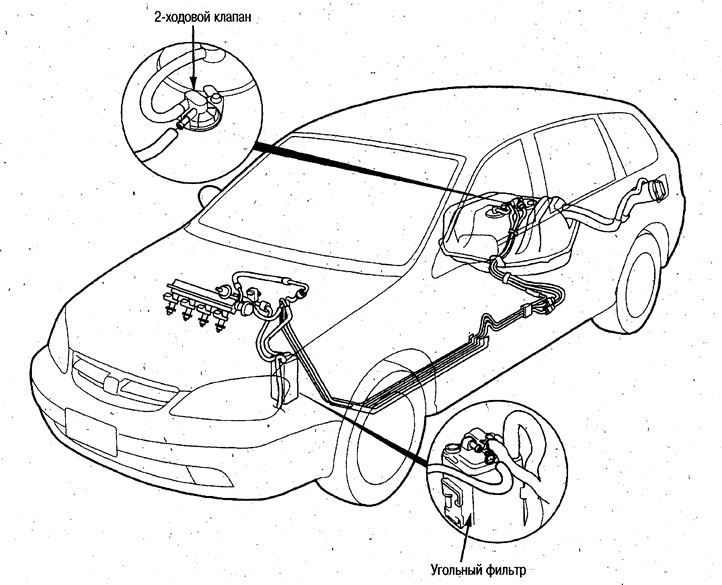 2-ходовой клапан

Угольный фильтр