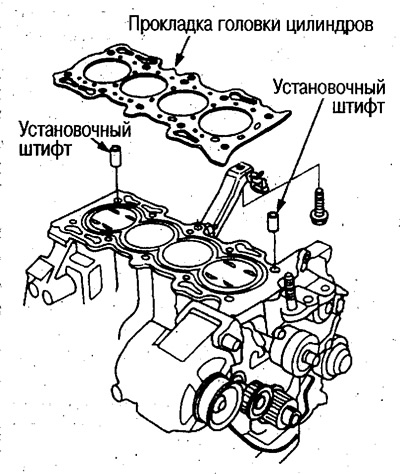 Прокладка головки цилиндров

Установочный штифт

Установочный штифт