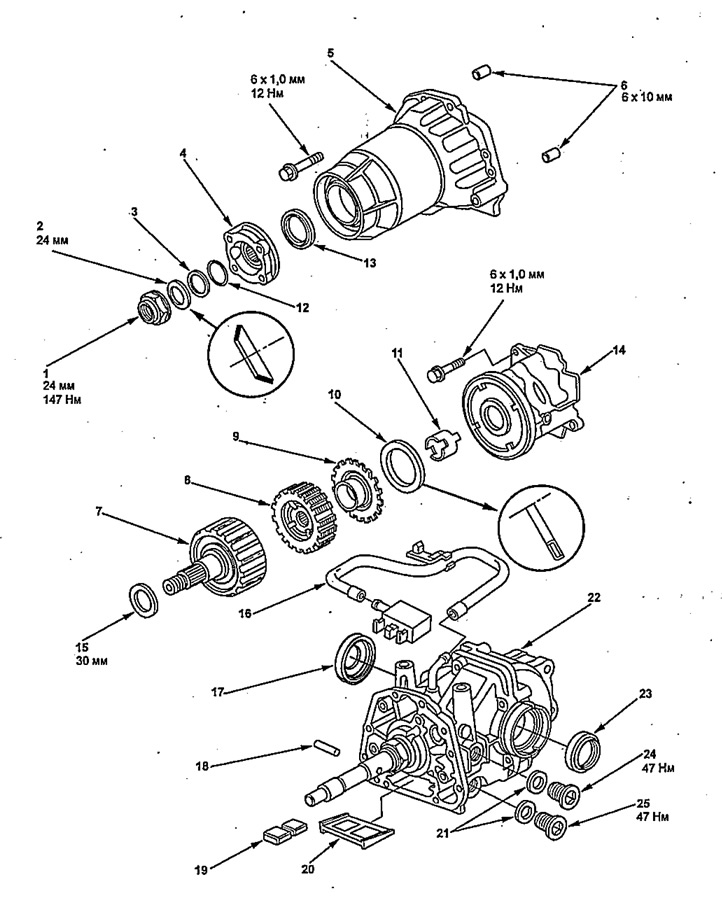 5

6 x 1,0 мм
12 Нм

6
6 x 10 мм

4

3

2
24 мм

13

12

1
24 мм
147 Нм

6 x 1,0 мм
12 Нм

11

14

10

9

8

7

16

15
30 мм

22

17

23

18

24
47 Нм

25
47 Нм

21

19

20