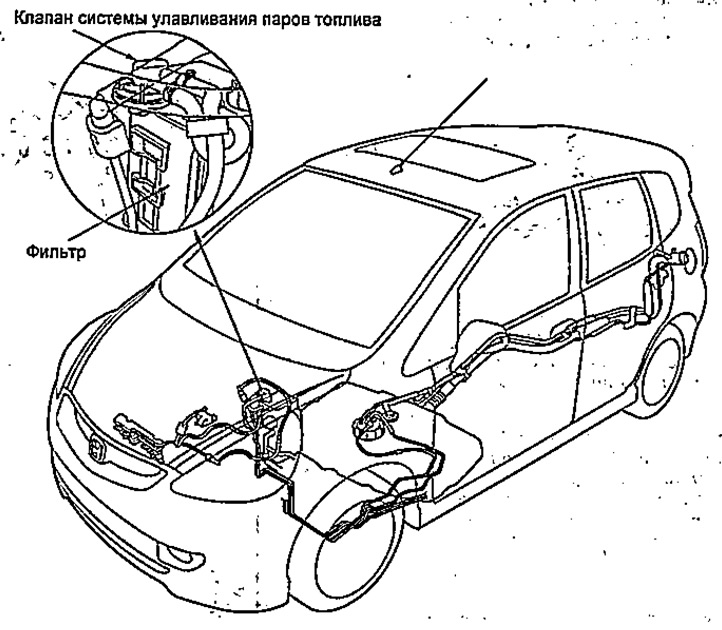 Клапан системы улавливания паров топлива

Фильтр