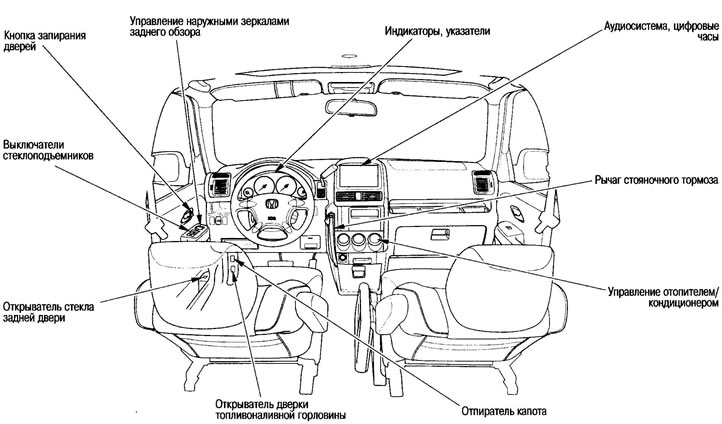 Кнопка запирания дверей

Управление наружными зеркалами заднего обзора

Индикаторы, указатели

Аудиосистема, цифровые часы

Выключатели стеклоподъемников

Рычаг стояночного тормоза

Открыватель стекла задней двери

Управление отопителем/ кондиционером

Открыватель дверки топливоналивной горловины

Отпиратель капота