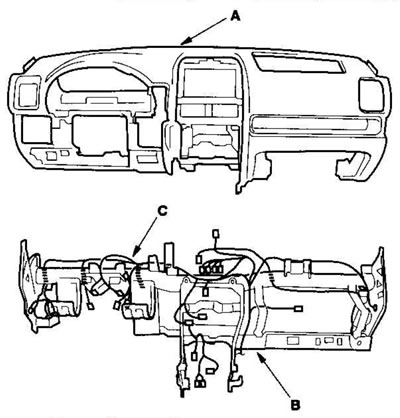 A

C

B