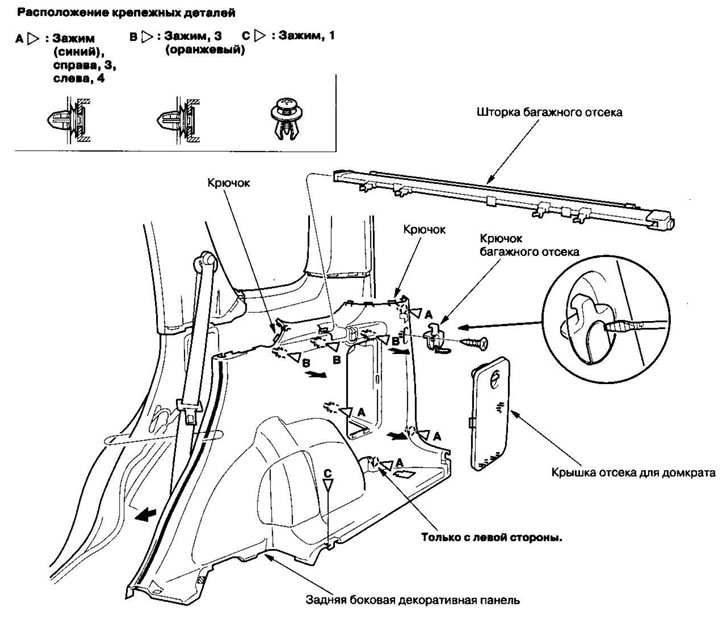 Расположение крепежных деталей

A ▷ : Зажим (синий), справа, 3, слева, 4

B ▷ : Зажим, 3 (оранжевый)

C ▷ : Зажим, 1

Шторка багажного отсека

Крючок

Крючок

Крючок багажного отсека

A

B

B

B

A

A

A

C

Крышка отсека для домкрата

Только с левой стороны.

Задняя боковая декоративная панель