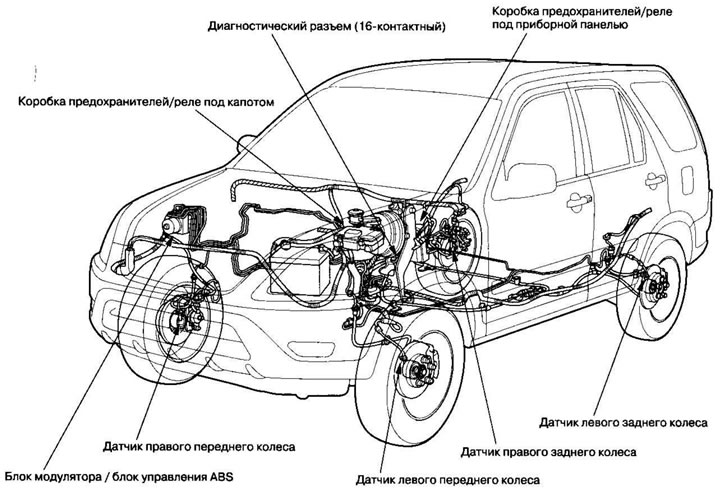 Диагностический разъем (16-контактный)

Коробка предохранителей/реле
под приборной панелью

Коробка предохранителей/реле под капотом

Датчик левого заднего колеса

Датчик правого переднего колеса

Датчик правого заднего колеса

Блок модулятора / блок управления ABS

Датчик левого переднего колеса