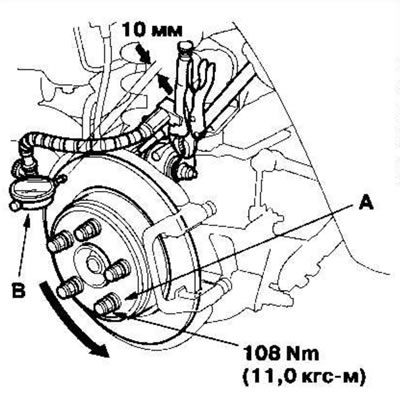 10 мм

A

B

108 Nm
(11,0 кгс-м)