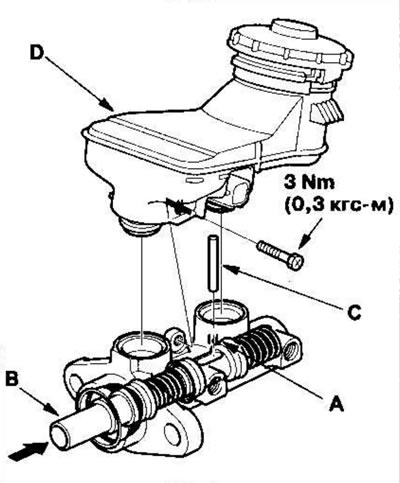 D

3 Nm
(0,3 кгс-м)

C

B

A