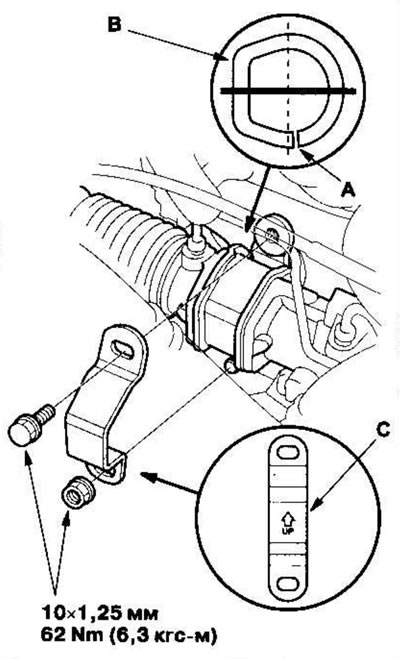 B

A

C

UP

10×1,25 мм
62 Nm (6,3 кгс-м)