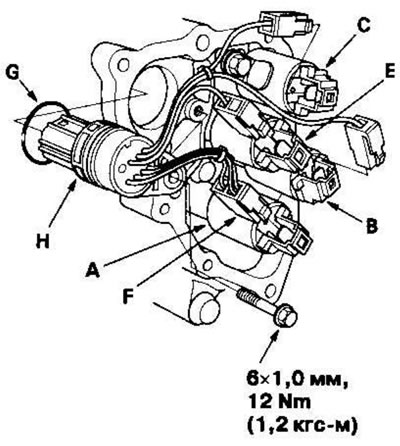 C

G

E

H

B

A

F

6×1,0 мм,
12 Nm
(1,2 кгс-м)