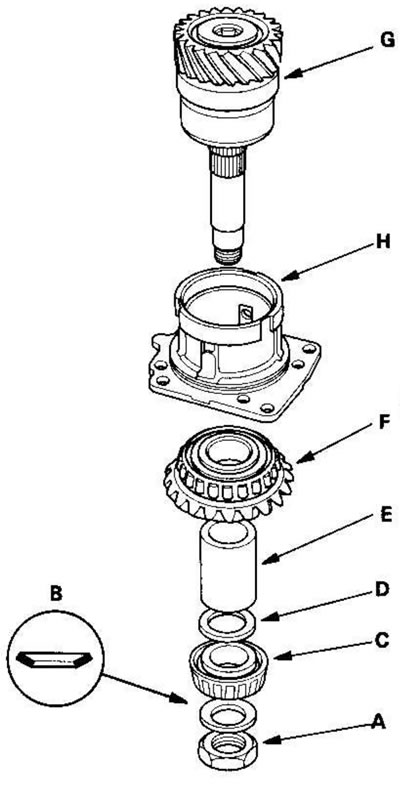 G

H

F

E

B

D

C

A