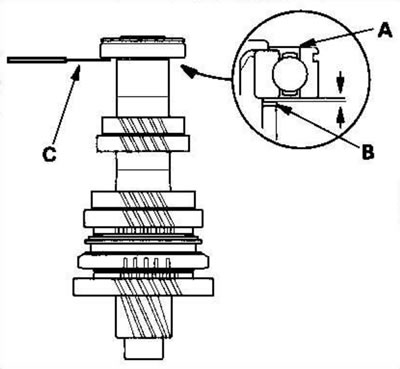 A
B
C