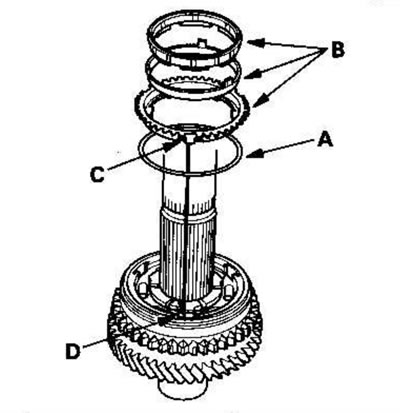 B
A
C
D