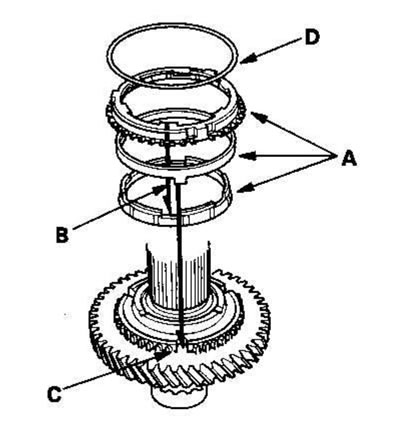 D

A

B

C