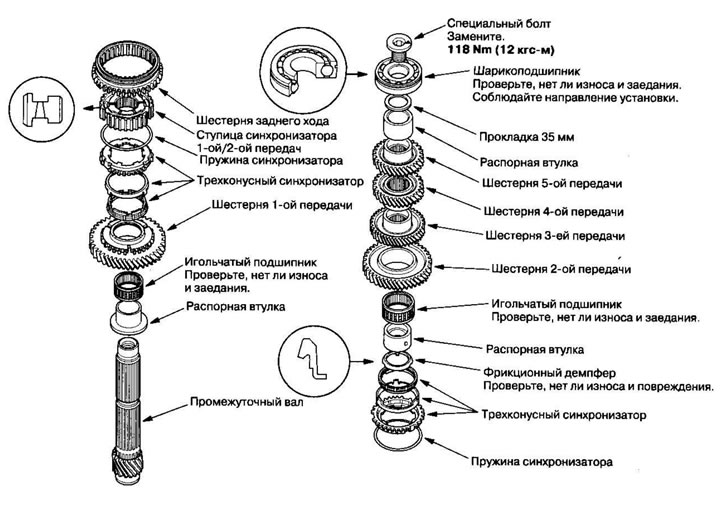 Шестерня заднего хода
Ступица синхронизатора 1-ой/2-ой передач
Пружина синхронизатора
Трехконусный синхронизатор
Шестерня 1-ой передачи
Игольчатый подшипник
Проверьте, нет ли износа и заедания.
Распорная втулка
Промежуточный вал

Специальный болт
Замените.
118 Nm (12 кгс-м)
Шарикоподшипник
Проверьте, нет ли износа и заедания.
Соблюдайте направление установки.
Прокладка 35 мм
Распорная втулка
Шестерня 5-ой передачи
Шестерня 4-ой передачи
Шестерня 3-ей передачи
Шестерня 2-ой передачи
Игольчатый подшипник
Проверьте, нет ли износа и заедания.
Распорная втулка
Фрикционный демпфер
Проверьте, нет ли износа и повреждения.
Трехконусный синхронизатор
Пружина синхронизатора