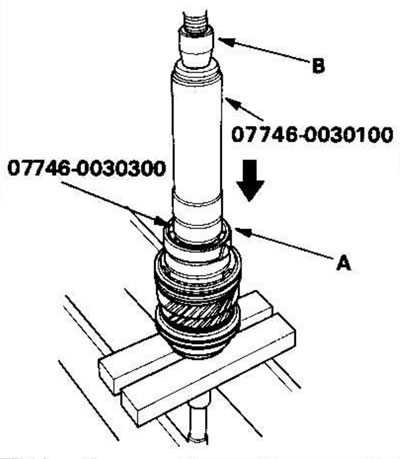 B

07746-0030100

07746-0030300

A