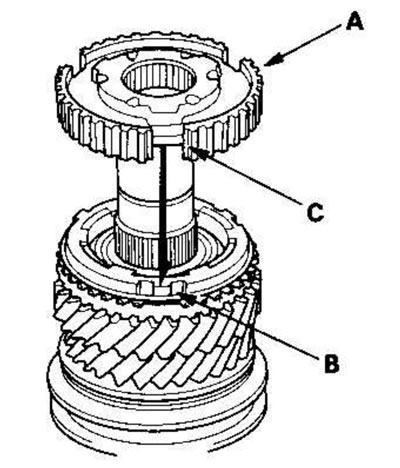 A
C
B