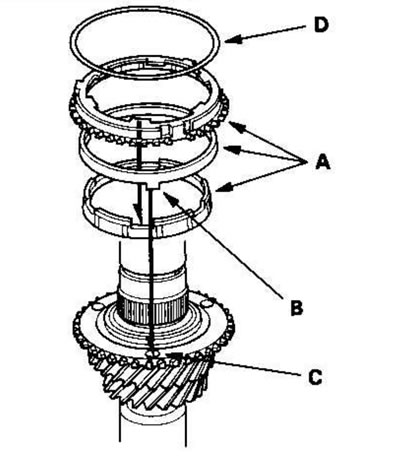 D

A

B

C