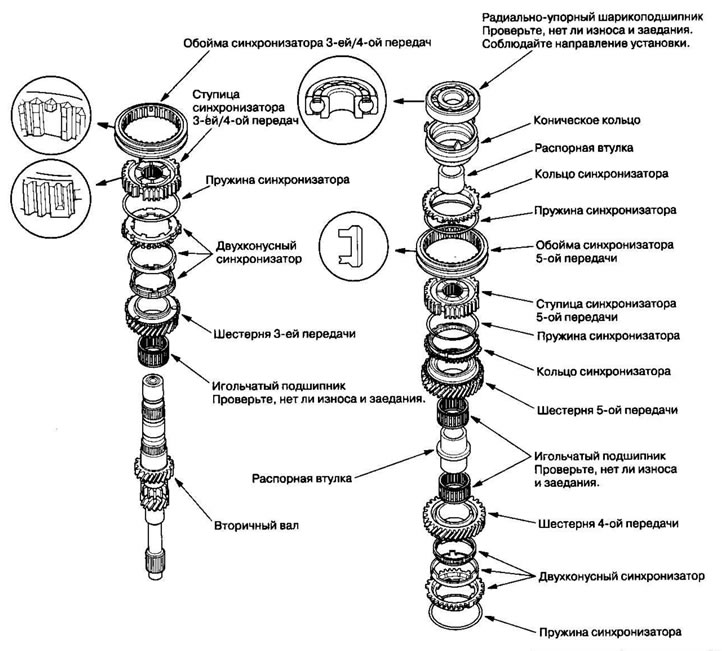 Обойма синхронизатора 3-ей/4-ой передач

Ступица синхронизатора 3-ей/4-ой передач

Пружина синхронизатора

Двухконусный синхронизатор

Шестерня 3-ей передачи

Игольчатый подшипник
Проверьте, нет ли износа и заедания.

Вторичный вал

Радиально-упорный шарикоподшипник
Проверьте, нет ли износа и заедания.
Соблюдайте направление установки.

Коническое кольцо

Распорная втулка

Кольцо синхронизатора

Пружина синхронизатора

Обойма синхронизатора 5-ой передачи

Ступица синхронизатора 5-ой передачи

Пружина синхронизатора

Кольцо синхронизатора

Шестерня 5-ой передачи

Игольчатый подшипник
Проверьте, нет ли износа и заедания.

Распорная втулка

Шестерня 4-ой передачи

Двухконусный синхронизатор

Пружина синхронизатора