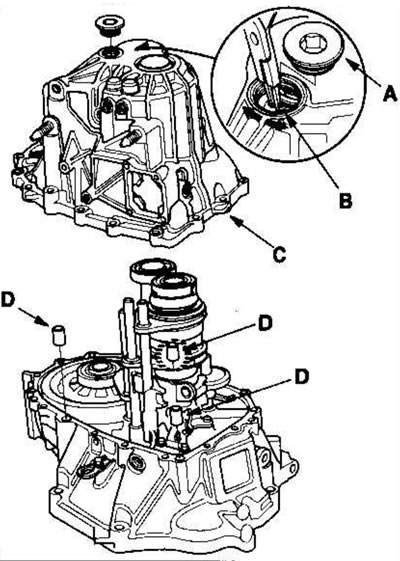 A

B

C

D

D

D