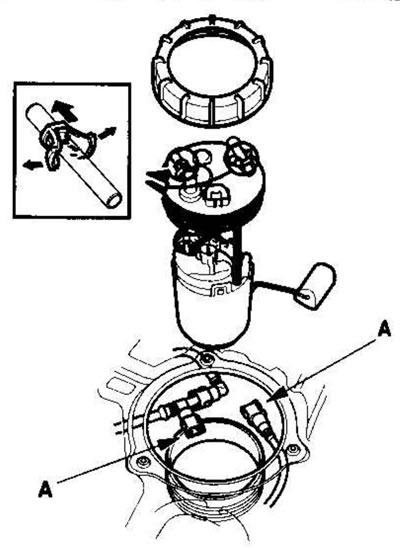 A

A