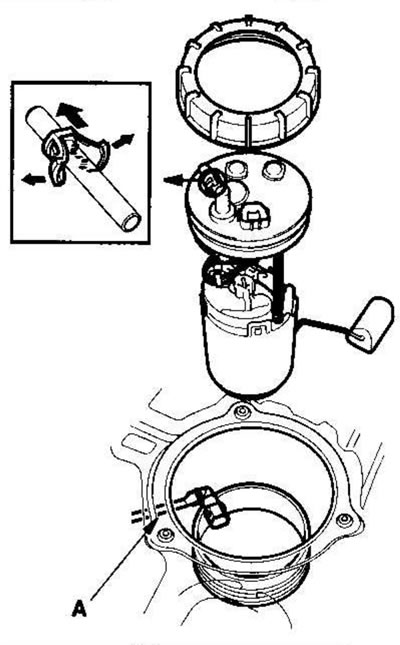 A