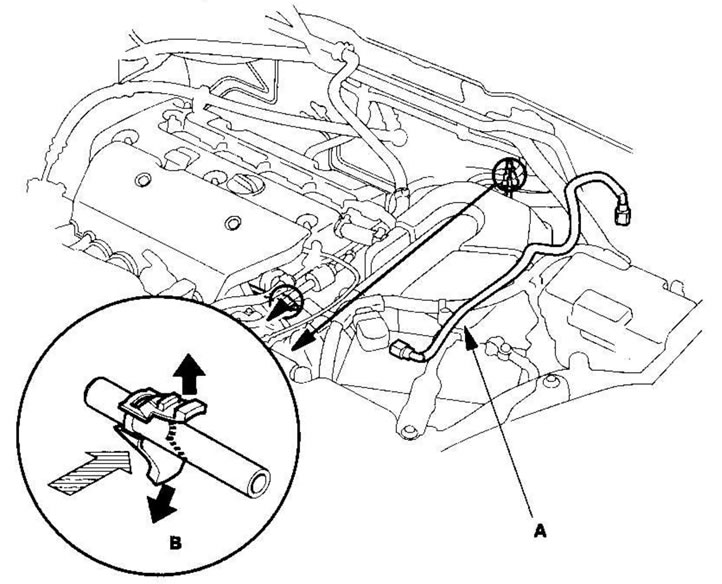 B

A