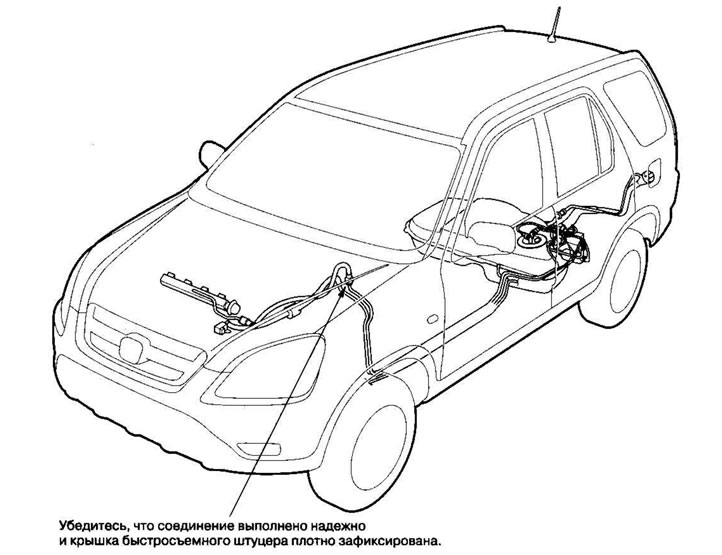 Убедитесь, что соединение выполнено надежно и крышка быстросъемного штуцера плотно зафиксирована.