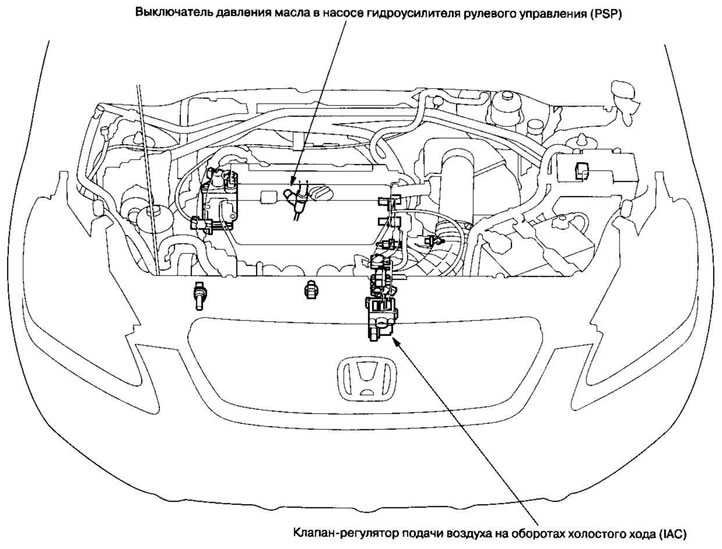 Выключатель давления масла в насосе гидроусилителя рулевого управления (PSP)

Клапан-регулятор подачи воздуха на оборотах холостого хода (IAC)