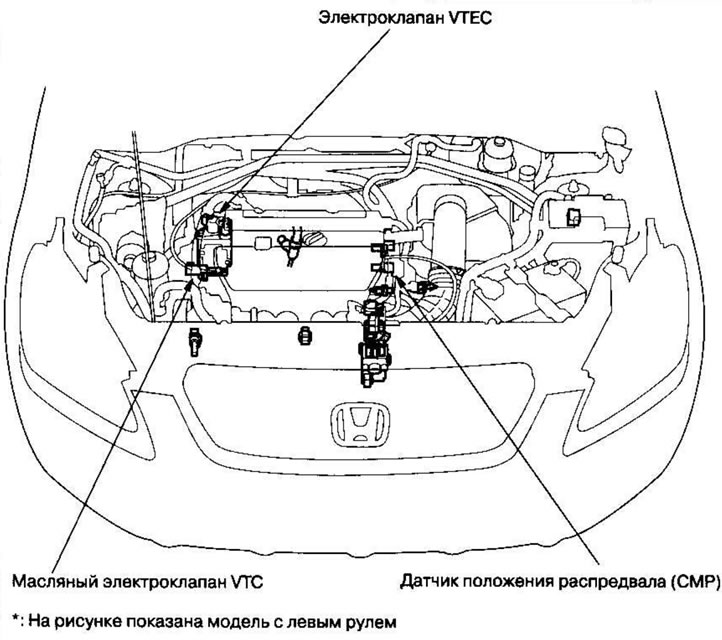 Электроклапан VTEC

Масляный электроклапан VTC

Датчик положения распредвала (CMP)

*: На рисунке показана модель с левым рулем