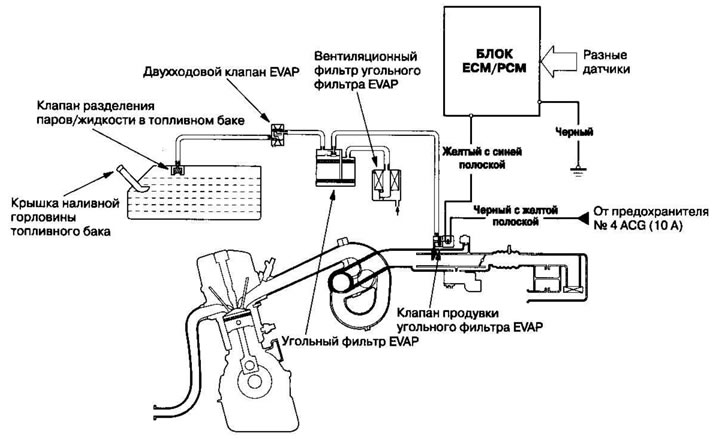 Двухходовой клапан EVAP

Вентиляционный фильтр угольного фильтра EVAP

БЛОК ECM/PCM

Разные датчики

Клапан разделения паров/жидкости в топливном баке

Черный

Желтый с синей полоской

Крышка наливной горловины топливного бака

Черный с желтой полоской

От предохранителя № 4 ACG (10 A)

Клапан продувки угольного фильтра EVAP

Угольный фильтр EVAP