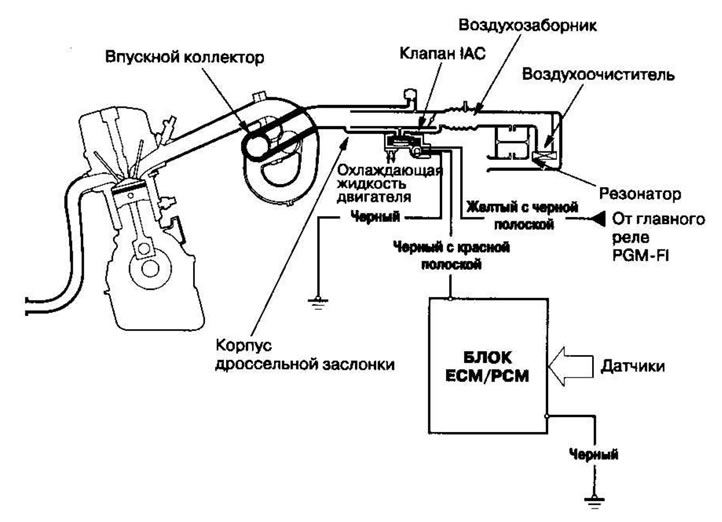 Воздухозаборник
Впускной коллектор
Клапан IAC
Воздухоочиститель
Охлаждающая жидкость двигателя
Резонатор
Черный
Желтый с черной полоской
От главного реле PGM-FI
Черный с красной полоской
Корпус дроссельной заслонки
БЛОК ECM/PCM
Датчики
Черный