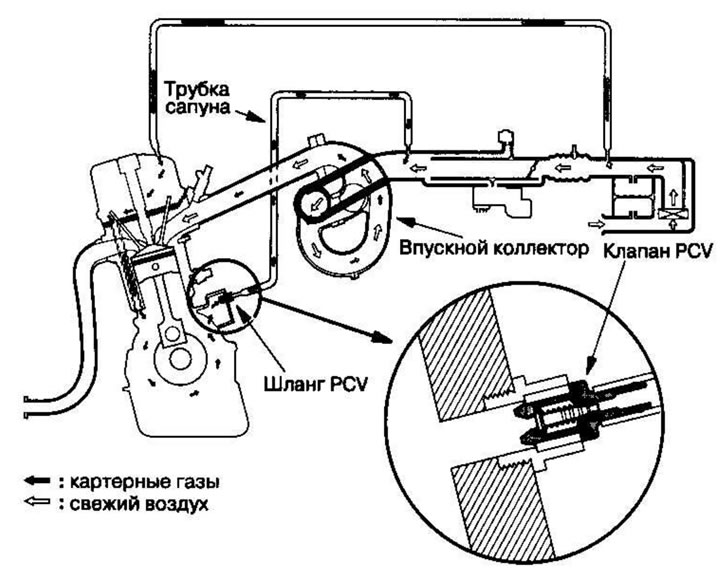 Трубка сапуна

Впускной коллектор

Клапан PCV

Шланг PCV

: картерные газы
: свежий воздух