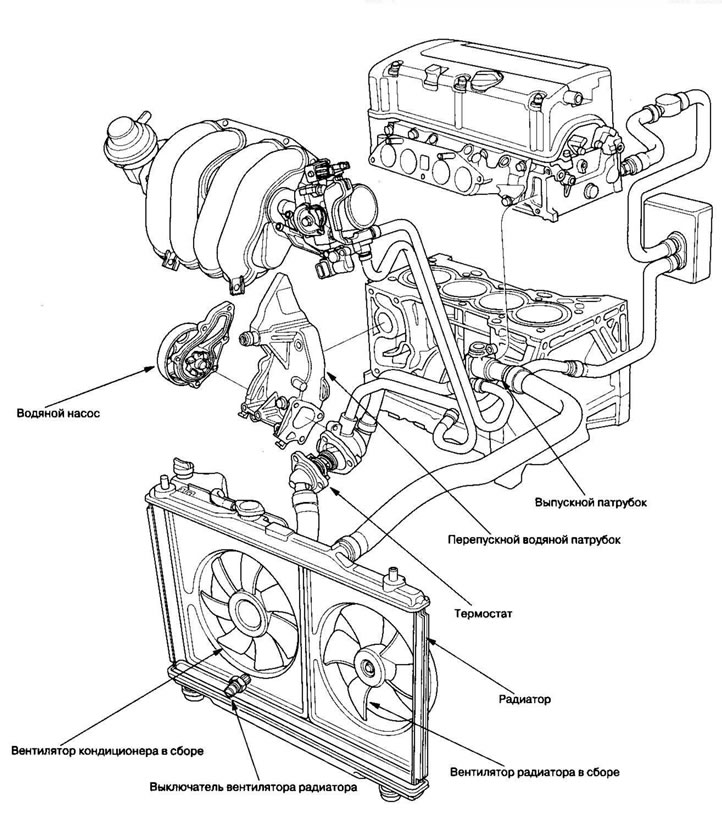 Водяной насос

Выпускной патрубок

Перепускной водяной патрубок

Термостат

Радиатор

Вентилятор кондиционера в сборе

Вентилятор радиатора в сборе

Выключатель вентилятора радиатора