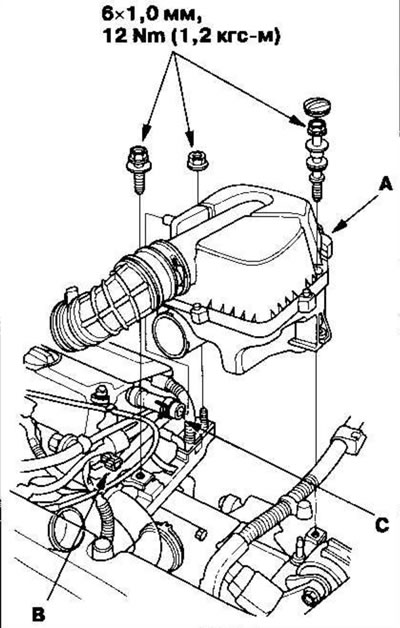 6×1,0 мм,
12 Nm (1,2 кгс-м)

A

C

B